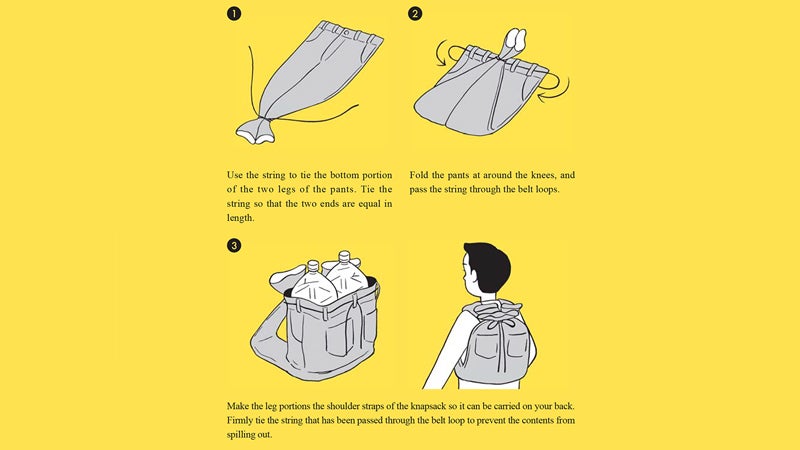 1

Use the string to tie the bottom portion of the two legs of the pants. Tie the string so that the two ends are equal in length.

2

Fold the pants at around the knees, and pass the string through the belt loops.

3

Make the leg portions the shoulder straps of the knapsack so it can be carried on your back. Firmly tie the string that has been passed through the belt loop to prevent the contents from spilling out.