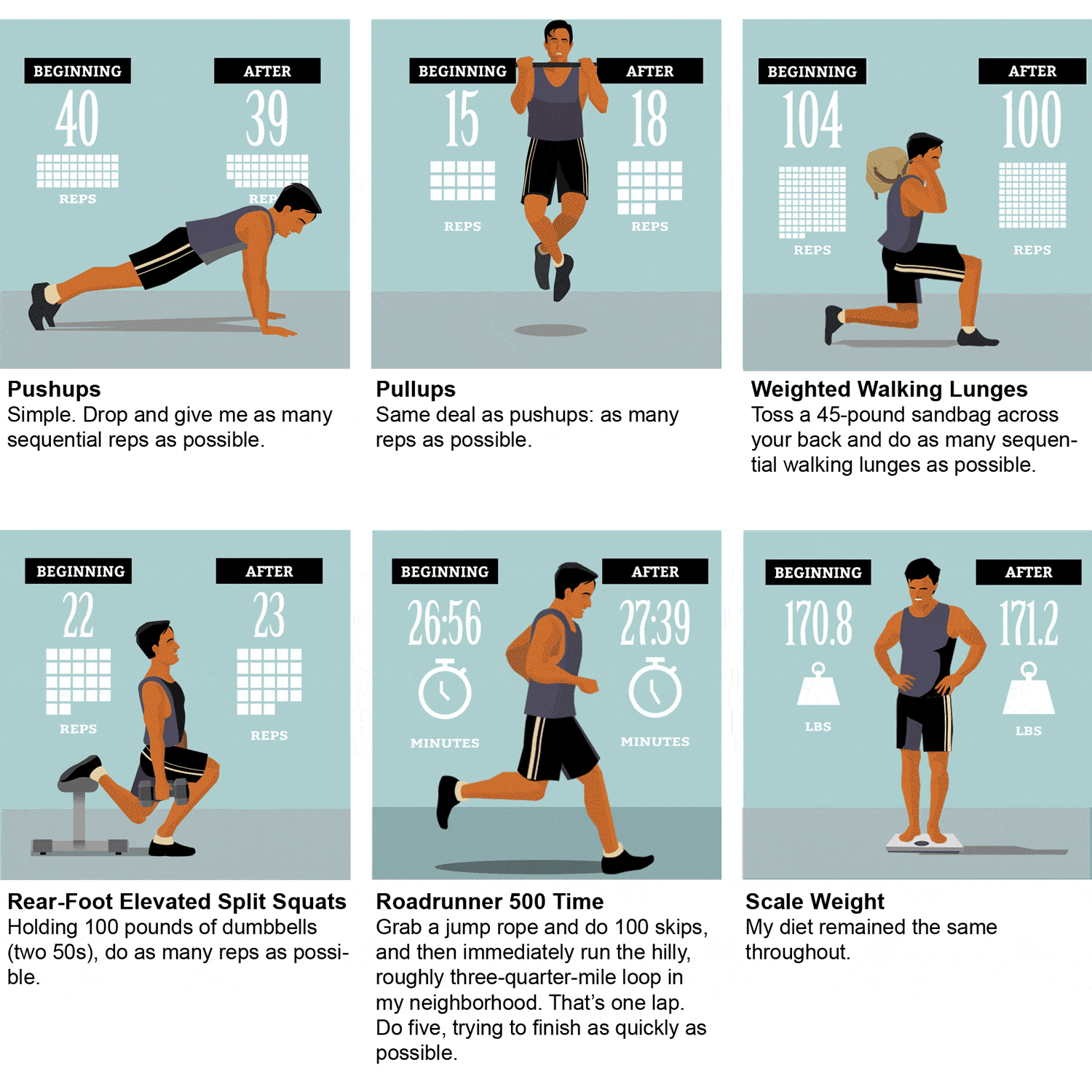 BEGINNING
40
REPS

AFTER
39
REP

Pushups
Simple. Drop and give me as many sequential reps as possible.

BEGINNING
15
REPS

AFTER
18
REPS

Pullups
Same deal as pushups: as many reps as possible.

BEGINNING
104
REPS

AFTER
100
REPS

Weighted Walking Lunges
Toss a 45-pound sandbag across your back and do as many sequential walking lunges as possible.

BEGINNING
22
REPS

AFTER
23
REPS

Rear-Foot Elevated Split Squats
Holding 100 pounds of dumbbells (two 50s), do as many reps as possible.

BEGINNING
26:56
MINUTES

AFTER
27:39
MINUTES

Roadrunner 500 Time
Grab a jump rope and do 100 skips, and then immediately run the hilly, roughly three-quarter-mile loop in my neighborhood. That's one lap. Do five, trying to finish as quickly as possible.

BEGINNING
170.8
LBS

AFTER
171.2
LBS

Scale Weight
My diet remained the same throughout.