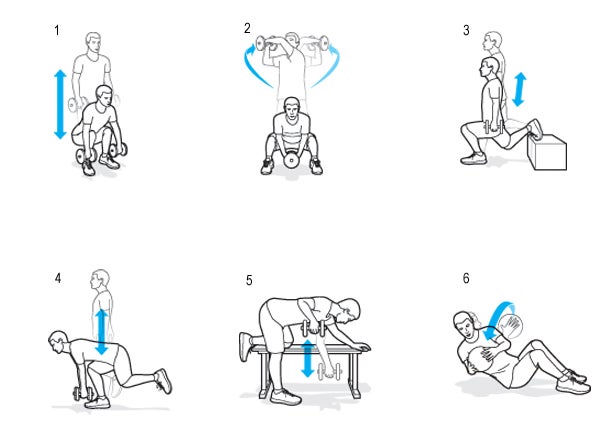 1

2

3

4

5

6